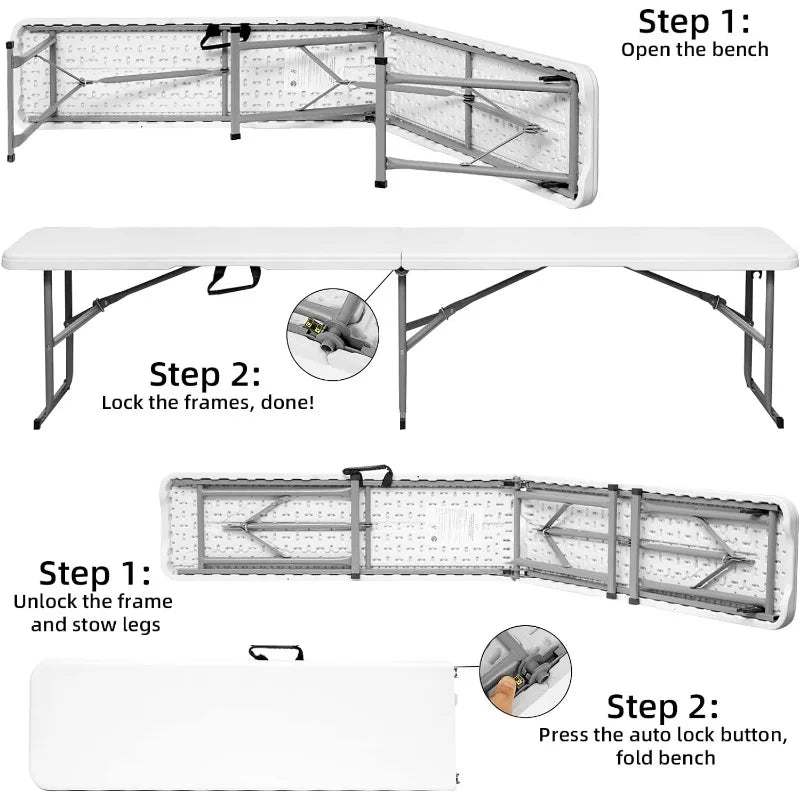 Step 1:
Open the bench

Step 2:
Lock the frames, done!

Step 1:
Unlock the frame and stow legs

Step 2:
Press the auto lock button, fold bench