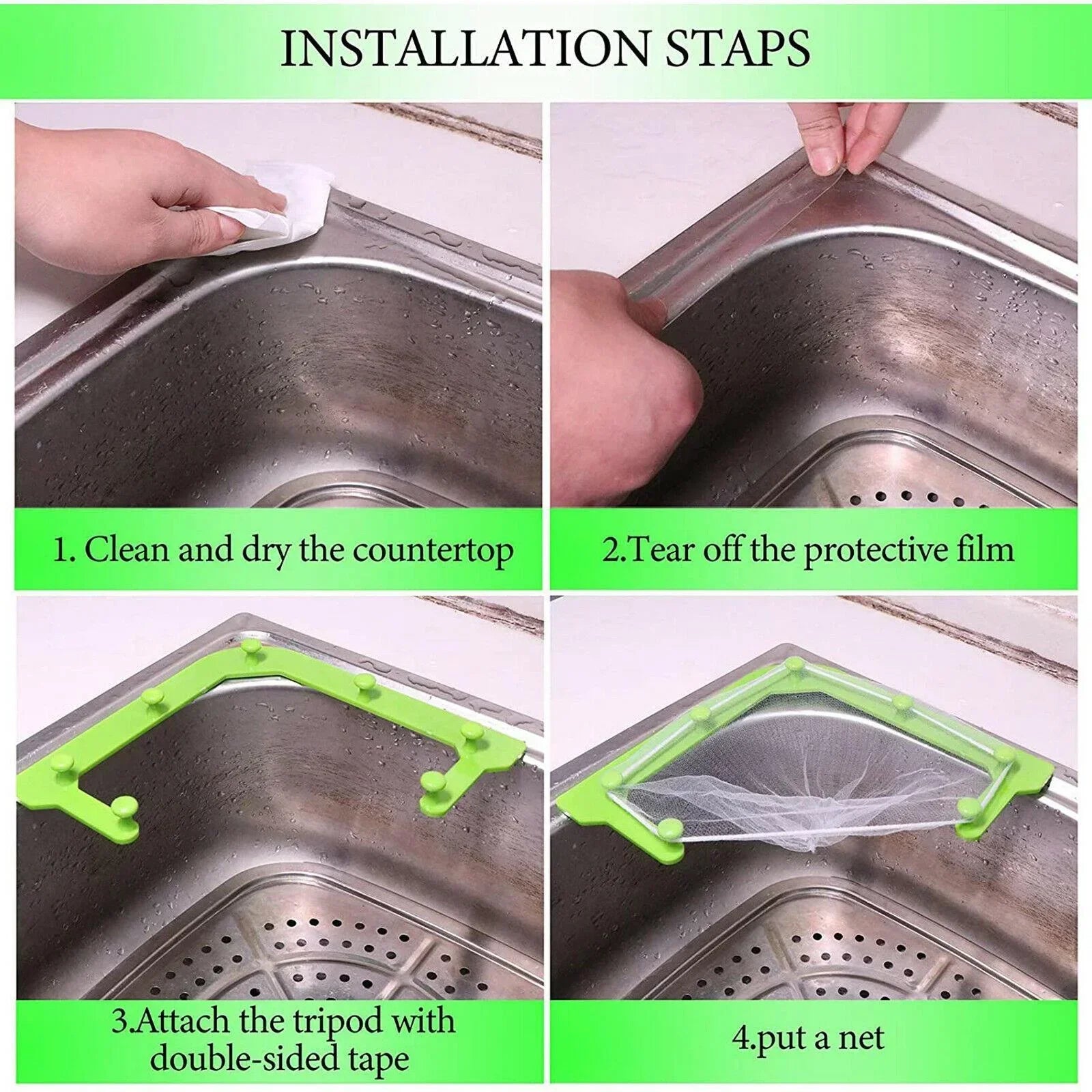 INSTALLATION STAPS

1. Clean and dry the countertop

2.Tear off the protective film

3.Attach the tripod with double-sided tape

4.put a net